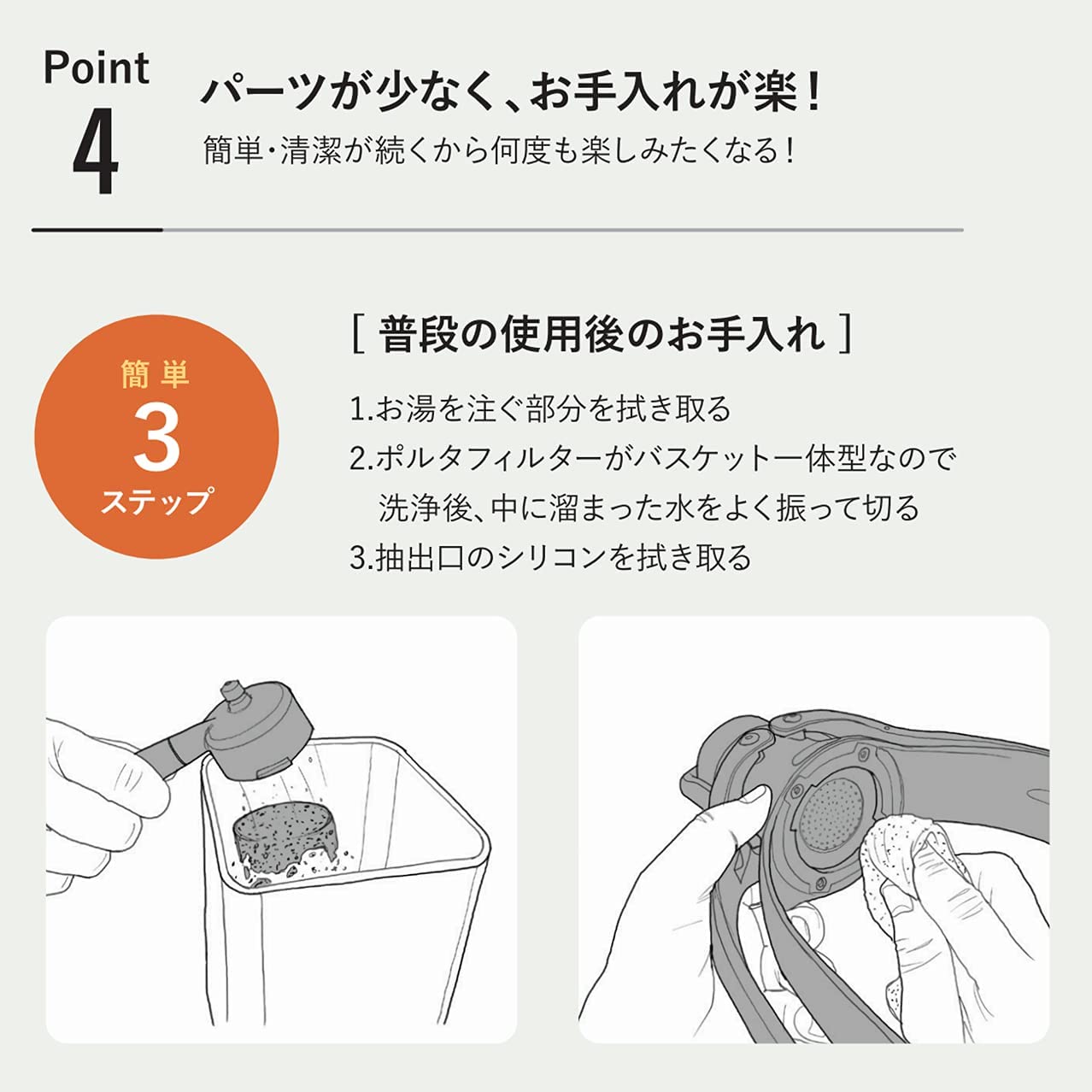 Point
4

パーツが少なく、お手入れが楽！
簡単・清潔が続くから何度も楽しみたくなる！

簡単
3
ステップ

[ 普段の使用後のお手入れ ]

1.お湯を注ぐ部分を拭き取る
2.ポルタフィルターがバスケット一体型なので洗浄後、中に溜まった水をよく振って切る
3.抽出口のシリコンを拭き取る